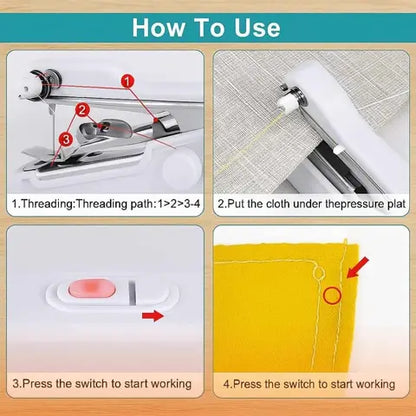 How To Use

1
2
3

1.Threading:Threading path:1>2>3-4

2.Put the cloth under thepressure plat

3.Press the switch to start working

4.Press the switch to start working