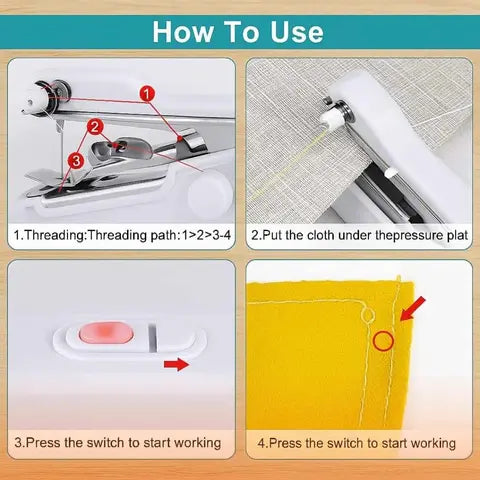 How To Use

1
2
3

1.Threading:Threading path:1>2>3-4

2.Put the cloth under thepressure plat

3.Press the switch to start working

4.Press the switch to start working