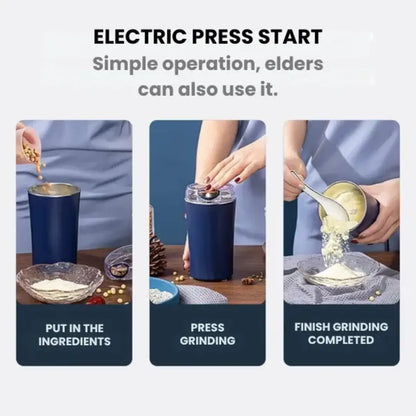 ELECTRIC PRESS START
Simple operation, elders can also use it.

PUT IN THE INGREDIENTS

PRESS GRINDING

FINISH GRINDING COMPLETED