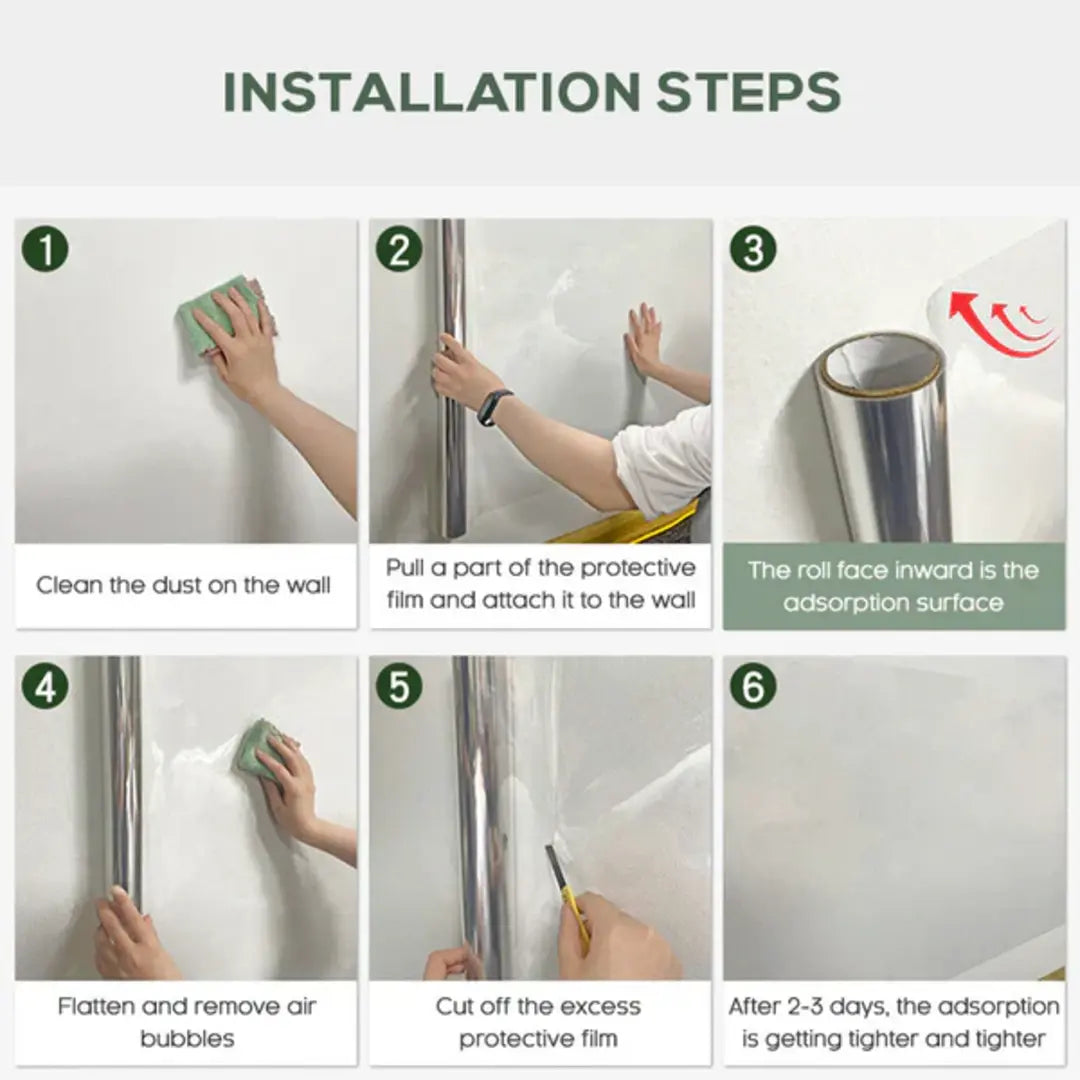 INSTALLATION STEPS

1

Clean the dust on the wall

2

Pull a part of the protective film and attach it to the wall

3

The roll face inward is the adsorption surface

4

Flatten and remove air bubbles

5

Cut off the excess protective film

6

After 2-3 days, the adsorption is getting tighter and tighter