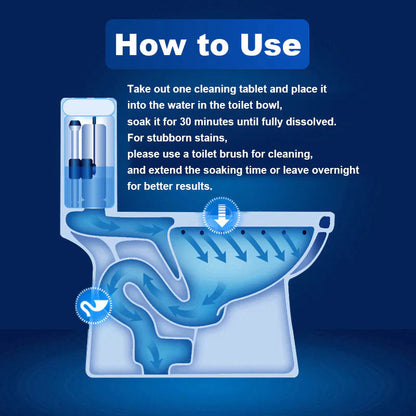 How to Use

Take out one cleaning tablet and place it into the water in the toilet bowl, soak it for 30 minutes until fully dissolved. For stubborn stains, please use a toilet brush for cleaning, and extend the soaking time or leave overnight for better results.