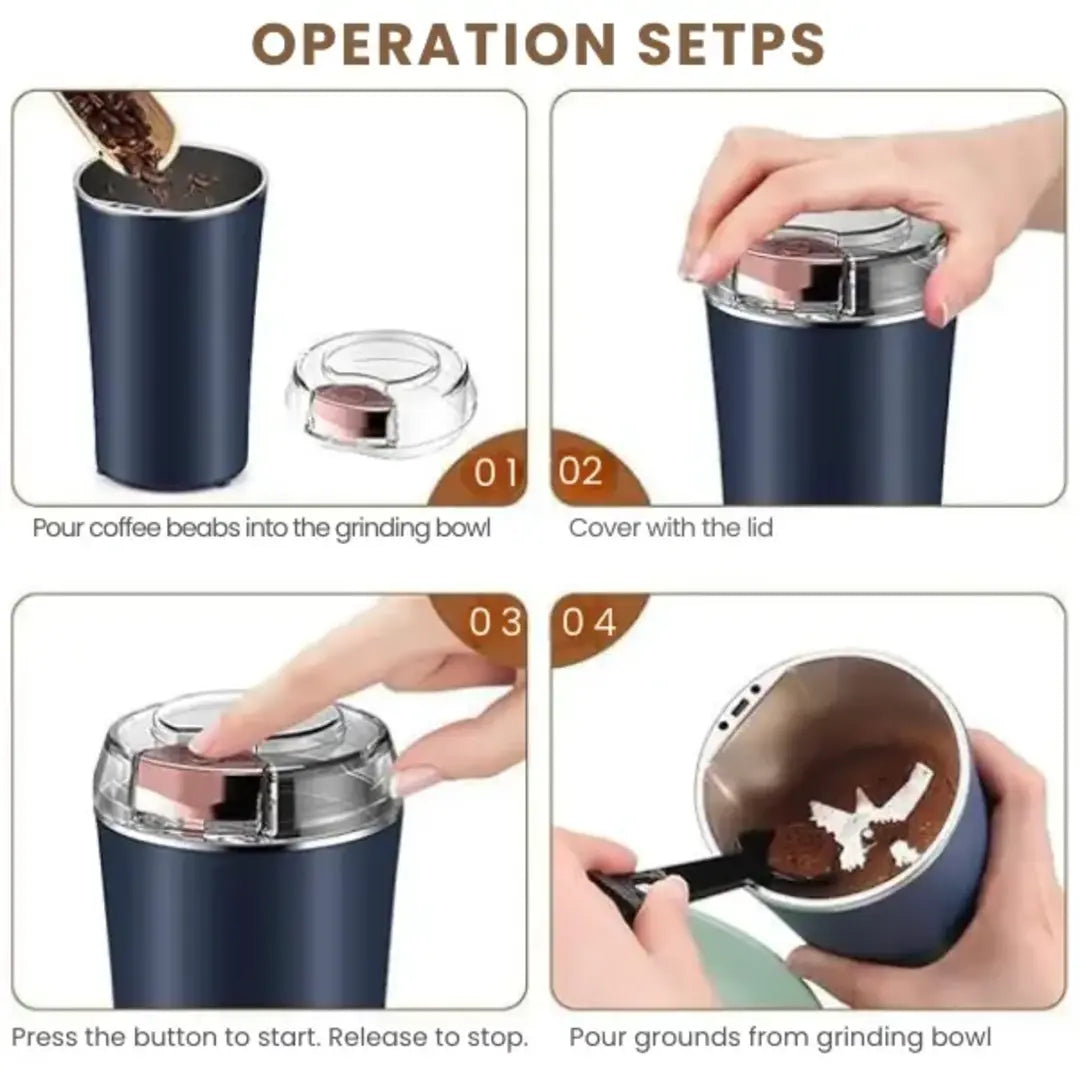 OPERATION SETPS

01

Pour coffee beabs into the grinding bowl

02

Cover with the lid

03

Press the button to start. Release to stop.

04

Pour grounds from grinding bowl