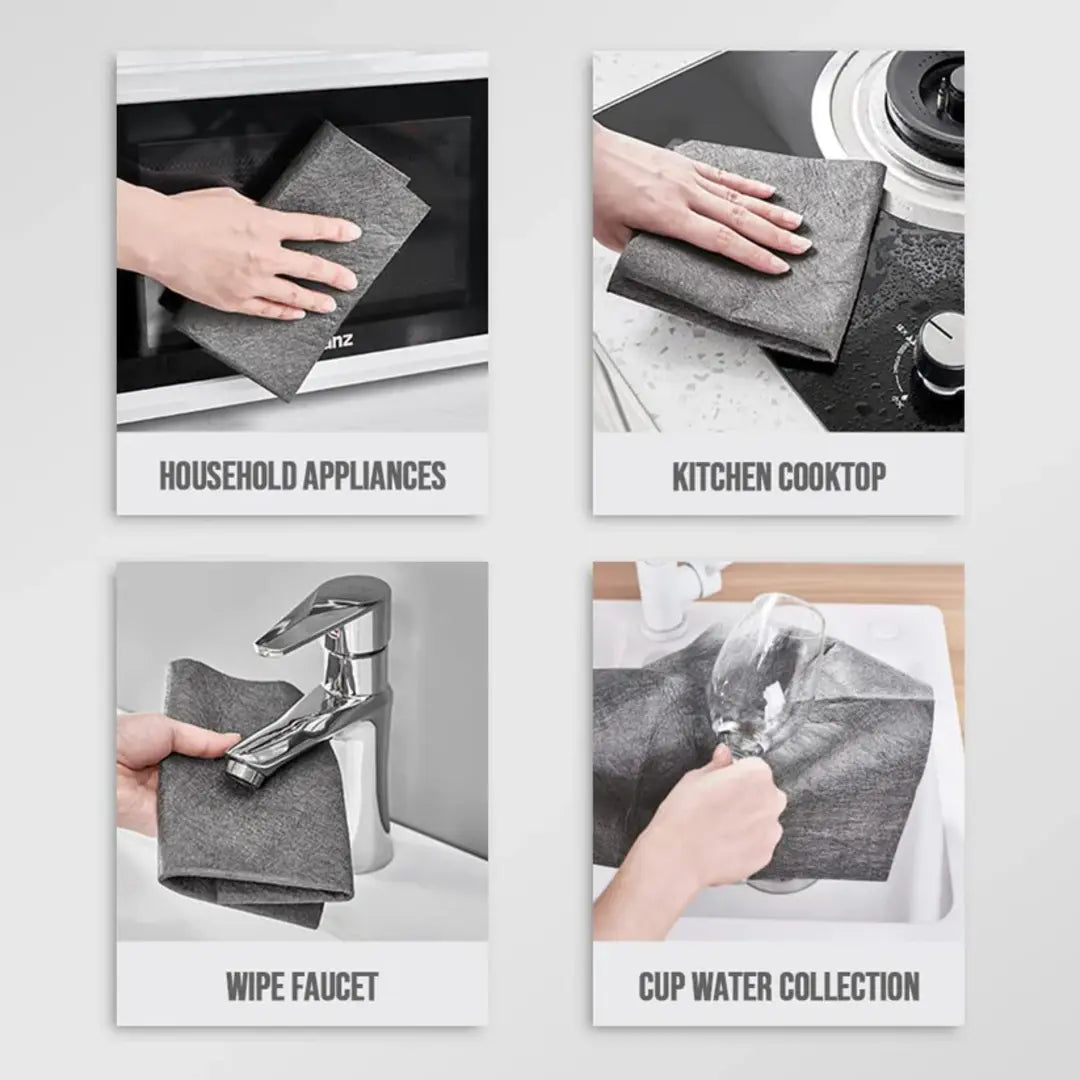 anz

HOUSEHOLD APPLIANCES

KITCHEN COOKTOP

WIPE FAUCET

CUP WATER COLLECTION