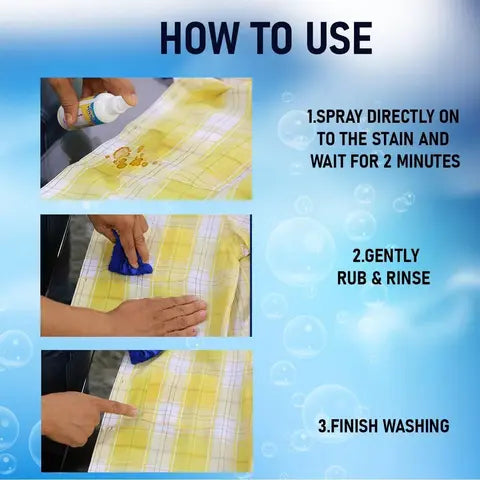 HOW TO USE

1.SPRAY DIRECTLY ON TO THE STAIN AND WAIT FOR 2 MINUTES

2.GENTLY RUB & RINSE

3.FINISH WASHING