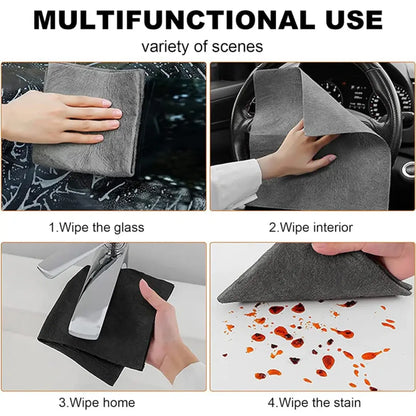 MULTIFUNCTIONAL USE

variety of scenes

1.Wipe the glass

2.Wipe interior

3.Wipe home

4.Wipe the stain