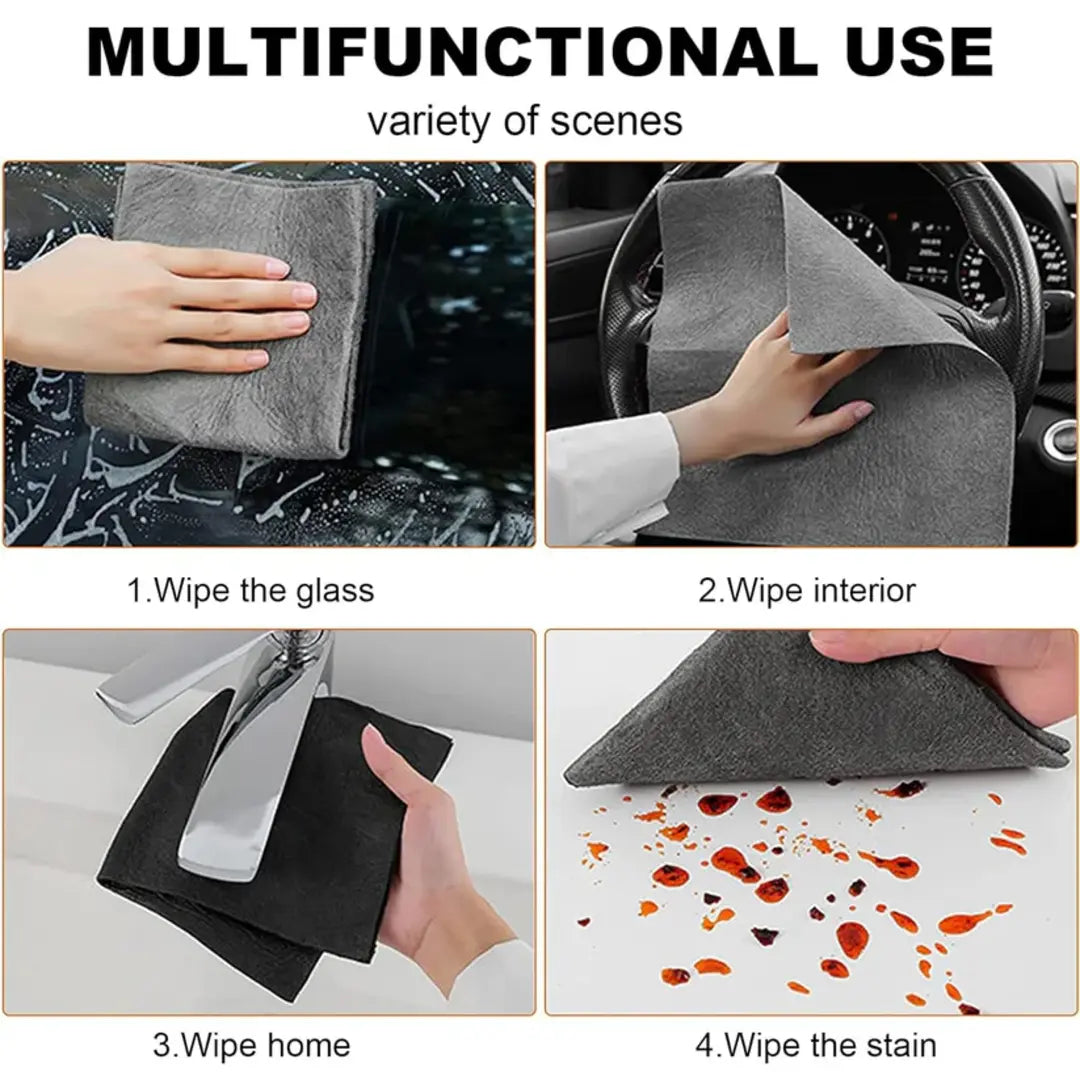 MULTIFUNCTIONAL USE

variety of scenes

1.Wipe the glass

2.Wipe interior

3.Wipe home

4.Wipe the stain