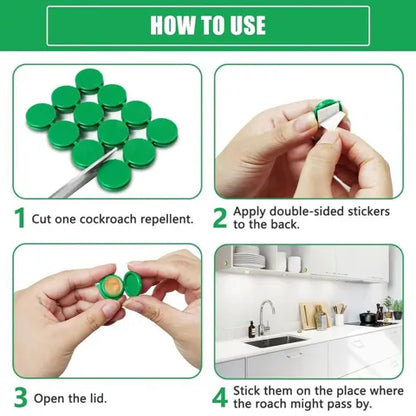 HOW TO USE

1 Cut one cockroach repellent.

2 Apply double-sided stickers to the back.

3 Open the lid.

4 Stick them on the place where the roach might pass by.